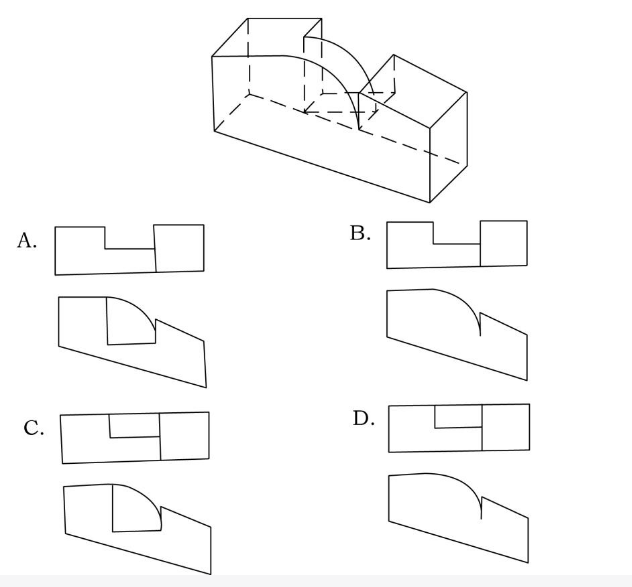 A.

B.

C.

D.